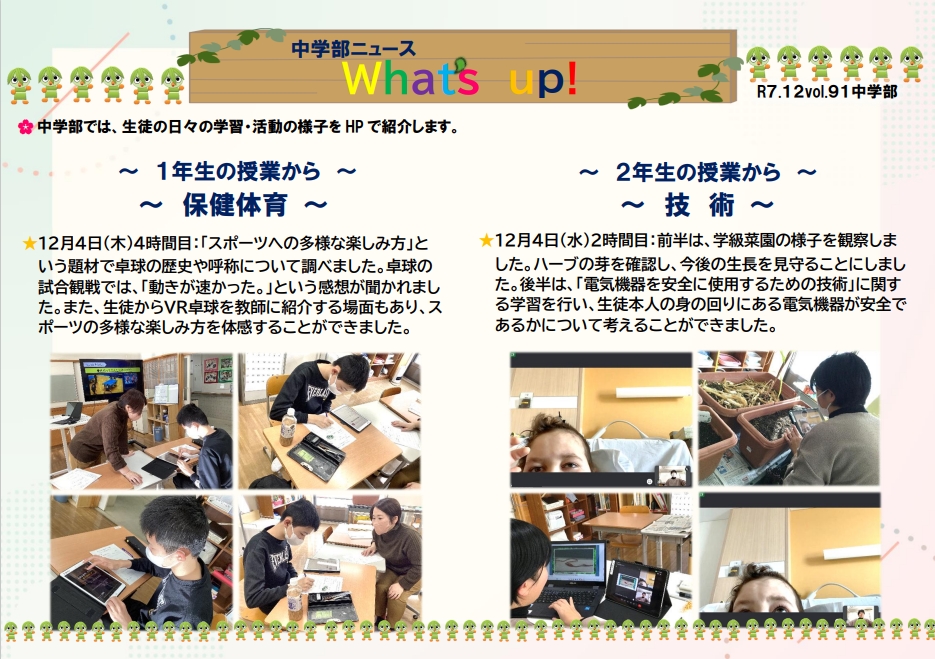 中学部ニュース

What's up!

R7.12vol.91中学部

中学部では、生徒の日々の学習・活動の様子をHPで紹介します。

～ 1年生の授業から ～
～ 保健体育 ～

★12月4日(木)4時間目:「スポーツへの多様な楽しみ方」という題材で卓球の歴史や呼称について調べました。卓球の試合観戦では、「動きが速かった。」という感想が聞かれました。また、生徒からVR卓球を教師に紹介する場面もあり、スポーツの多様な楽しみ方を体感することができました。

～ 2年生の授業から ～
～ 技 術 ～

★12月4日(水)2時間目:前半は、学級菜園の様子を観察しました。ハーブの芽を確認し、今後の生長を見守ることにしました。後半は、「電気機器を安全に使用するための技術」に関する学習を行い、生徒本人の身の回りにある電気機器が安全であるかについて考えることができました。